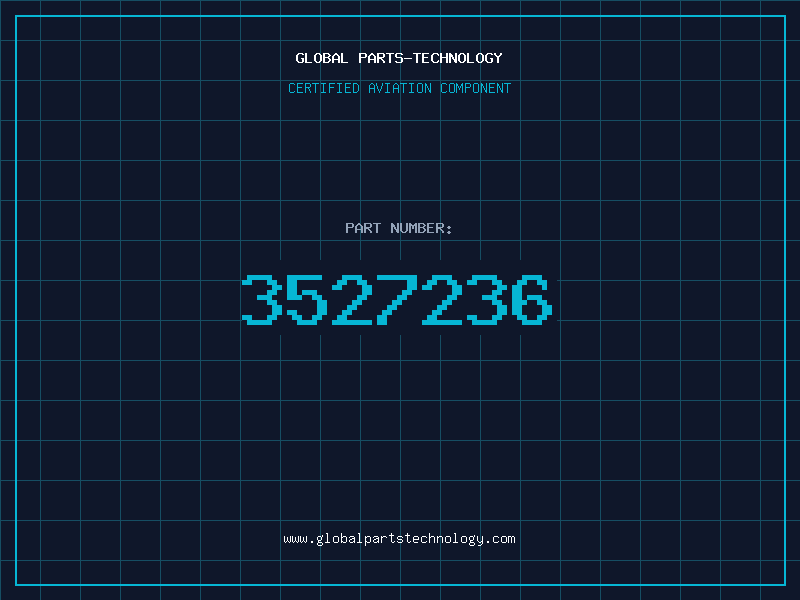 GLOBAL PARTS-TECHNOLOGY
CERTIFIED AVIATION COMPONENT

PART NUMBER:
3527236

www.globalpartstechnology.com