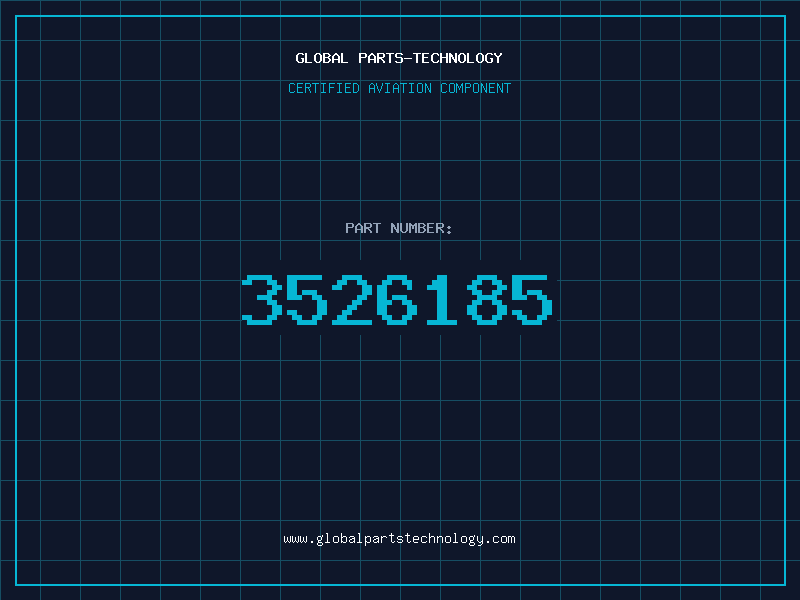 GLOBAL PARTS-TECHNOLOGY

CERTIFIED AVIATION COMPONENT

PART NUMBER:

3526185

www.globalpartstechnology.com