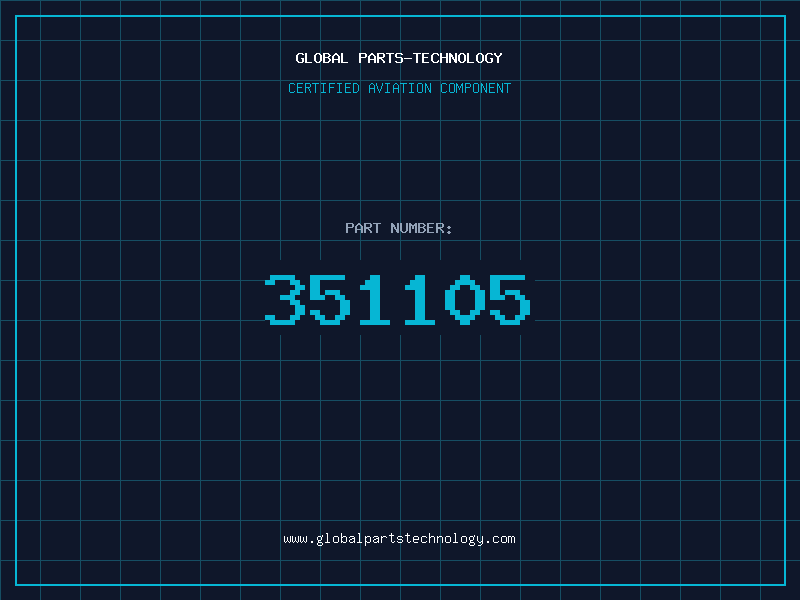 GLOBAL PARTS-TECHNOLOGY

CERTIFIED AVIATION COMPONENT

PART NUMBER:

351105

www.globalpartstechnology.com