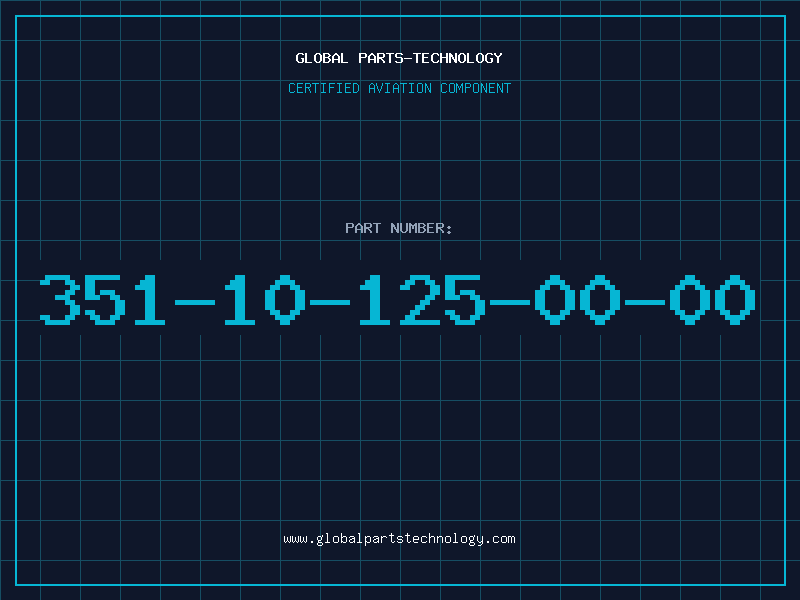 GLOBAL PARTS-TECHNOLOGY

CERTIFIED AVIATION COMPONENT

PART NUMBER:

351-10-125-00-00

www.globalpartstechnology.com