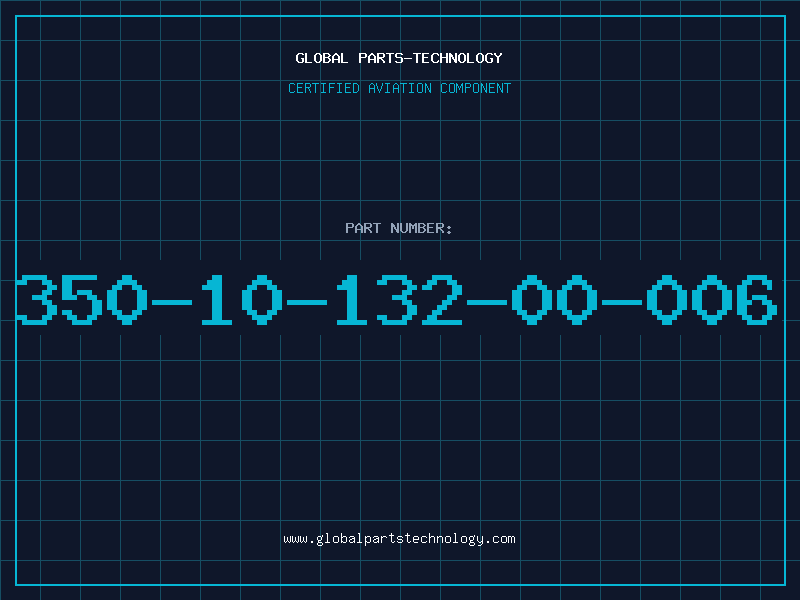 GLOBAL PARTS-TECHNOLOGY

CERTIFIED AVIATION COMPONENT

PART NUMBER:

350-10-132-00-006

www.globalpartstechnology.com