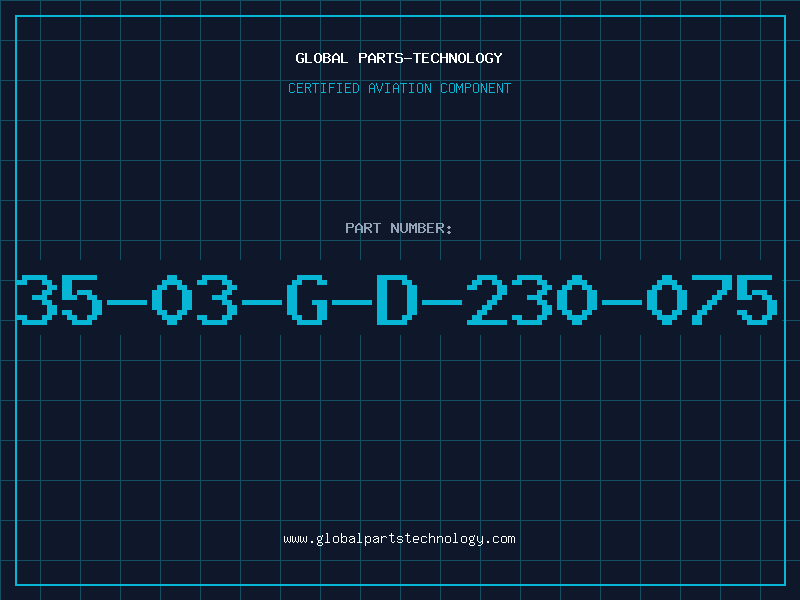 GLOBAL PARTS-TECHNOLOGY

CERTIFIED AVIATION COMPONENT

PART NUMBER:

35-03-G-D-230-075

www.globalpartstechnology.com