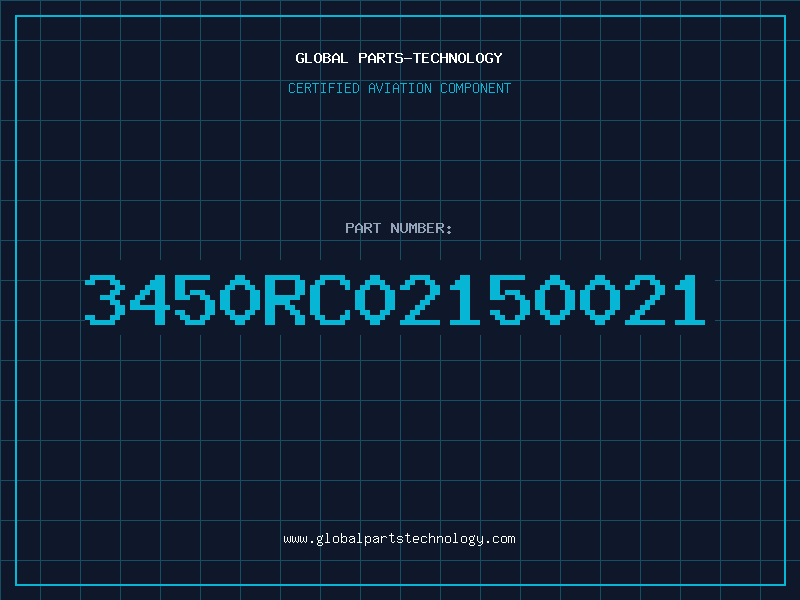 GLOBAL PARTS-TECHNOLOGY

CERTIFIED AVIATION COMPONENT

PART NUMBER:

3450RC02150021

www.globalpartstechnology.com