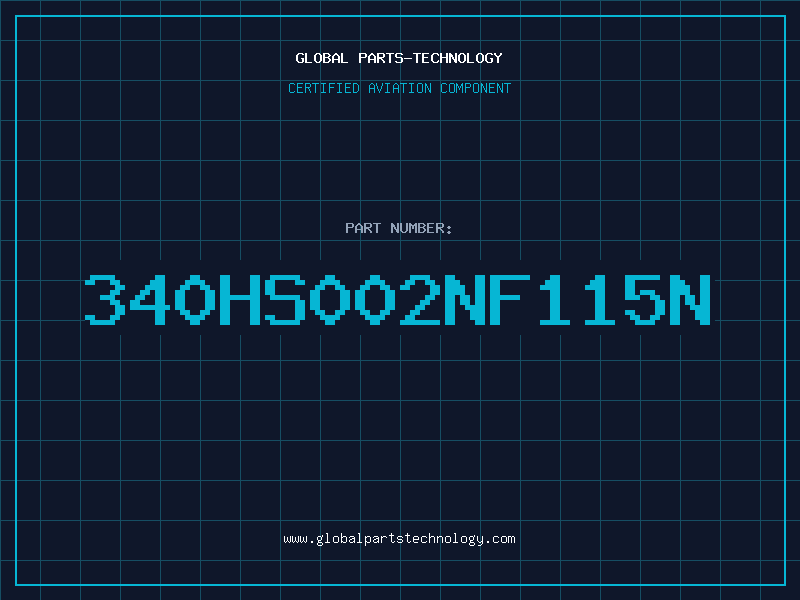 GLOBAL PARTS-TECHNOLOGY

CERTIFIED AVIATION COMPONENT

PART NUMBER:

340HS002NF115N

www.globalpartstechnology.com