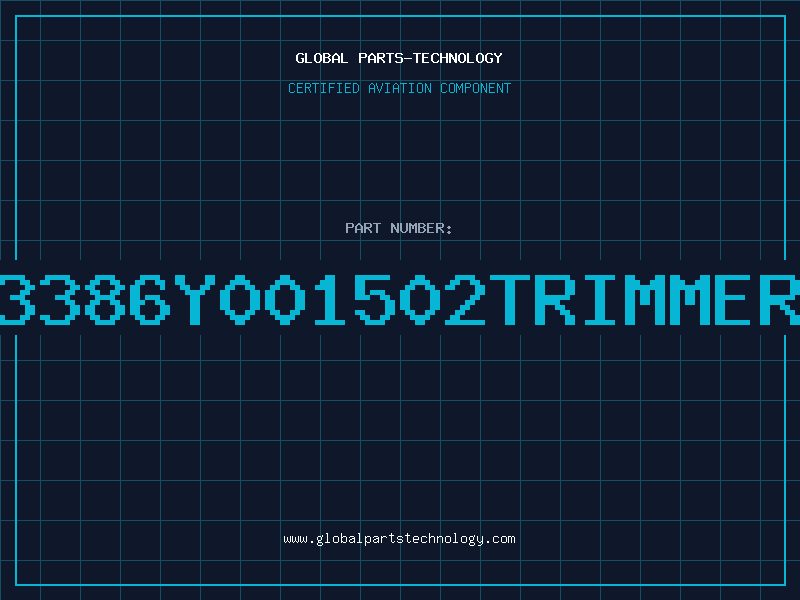 GLOBAL PARTS-TECHNOLOGY

CERTIFIED AVIATION COMPONENT

PART NUMBER:

3386Y001502TRIMMER

www.globalpartstechnology.com