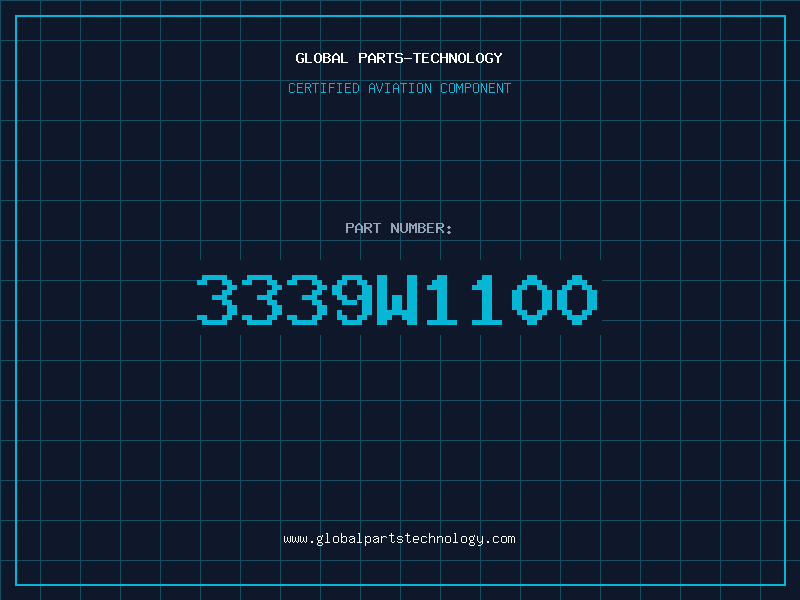 GLOBAL PARTS-TECHNOLOGY
CERTIFIED AVIATION COMPONENT

PART NUMBER:
3339W1100

www.globalpartstechnology.com