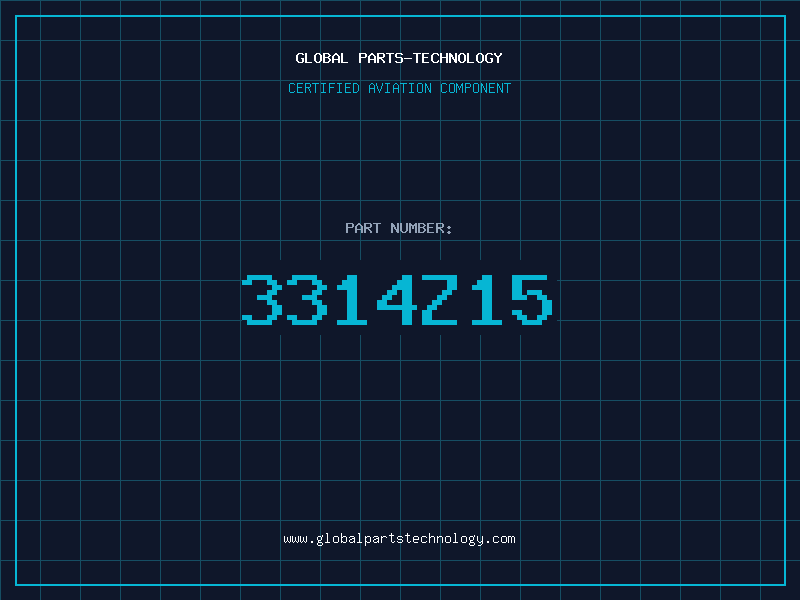 GLOBAL PARTS-TECHNOLOGY
CERTIFIED AVIATION COMPONENT

PART NUMBER:
3314Z15

www.globalpartstechnology.com