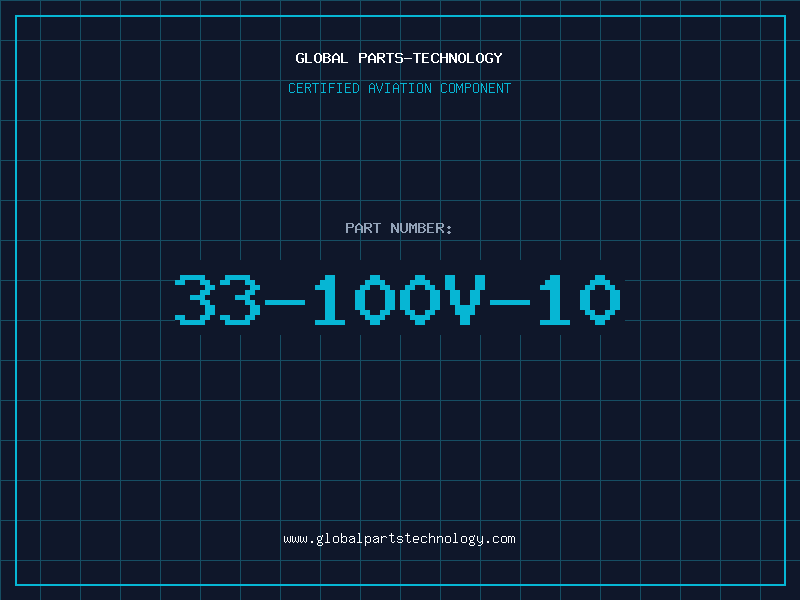 GLOBAL PARTS-TECHNOLOGY

CERTIFIED AVIATION COMPONENT

PART NUMBER:

33-100V-10

www.globalpartstechnology.com