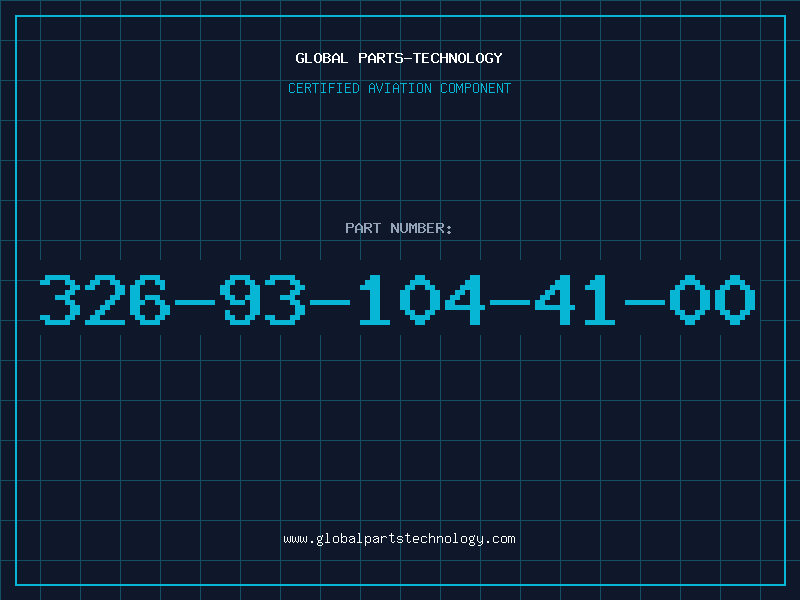 GLOBAL PARTS-TECHNOLOGY

CERTIFIED AVIATION COMPONENT

PART NUMBER:

326-93-104-41-00

www.globalpartstechnology.com