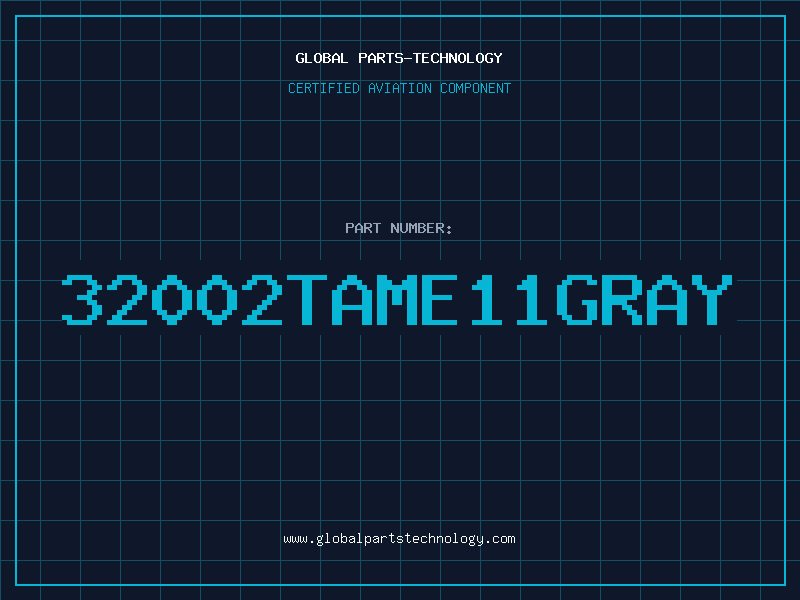 GLOBAL PARTS-TECHNOLOGY

CERTIFIED AVIATION COMPONENT

PART NUMBER:

32002TAME11GRAY

www.globalpartstechnology.com