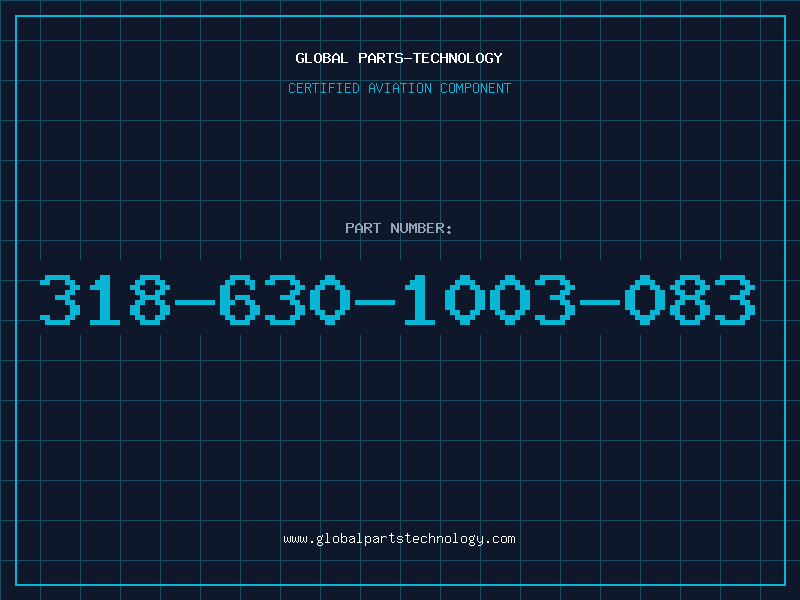 GLOBAL PARTS-TECHNOLOGY

CERTIFIED AVIATION COMPONENT

PART NUMBER:

318-630-1003-083

www.globalpartstechnology.com