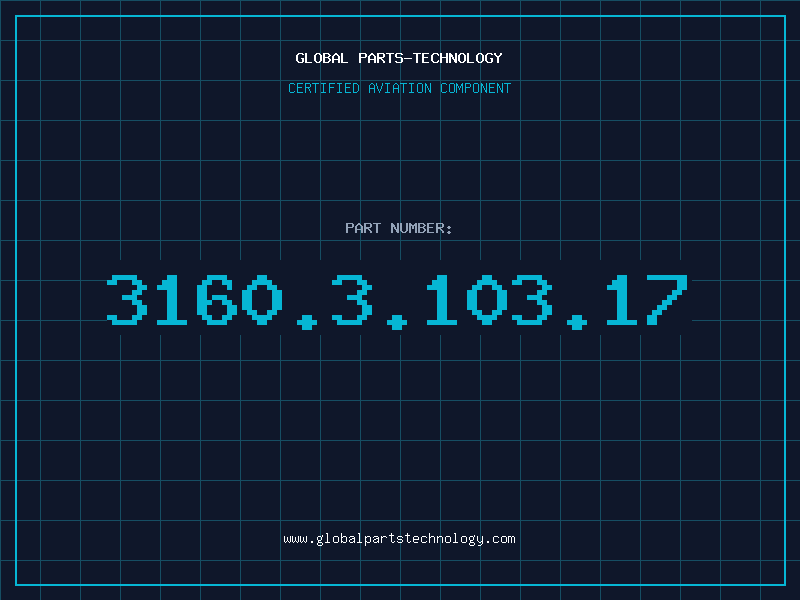 GLOBAL PARTS-TECHNOLOGY

CERTIFIED AVIATION COMPONENT

PART NUMBER:

3160.3.103.17

www.globalpartstechnology.com