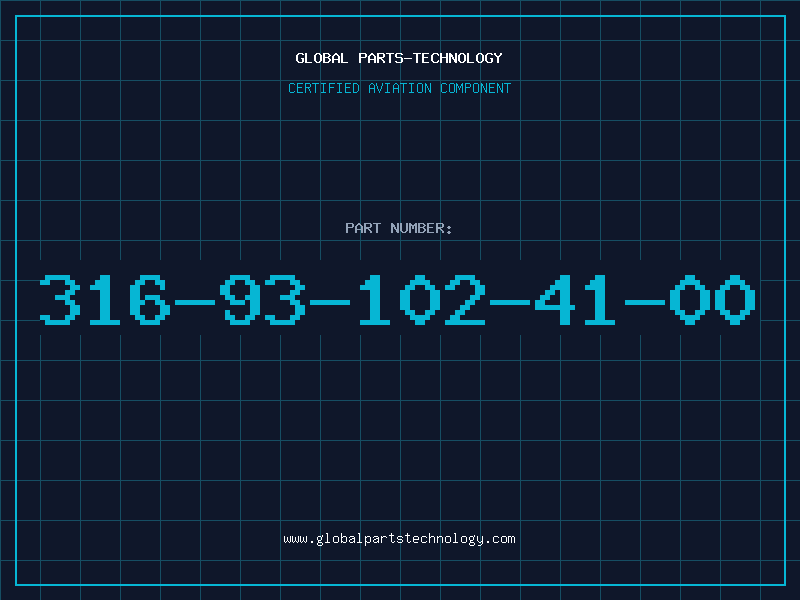 GLOBAL PARTS-TECHNOLOGY

CERTIFIED AVIATION COMPONENT

PART NUMBER:

316-93-102-41-00

www.globalpartstechnology.com