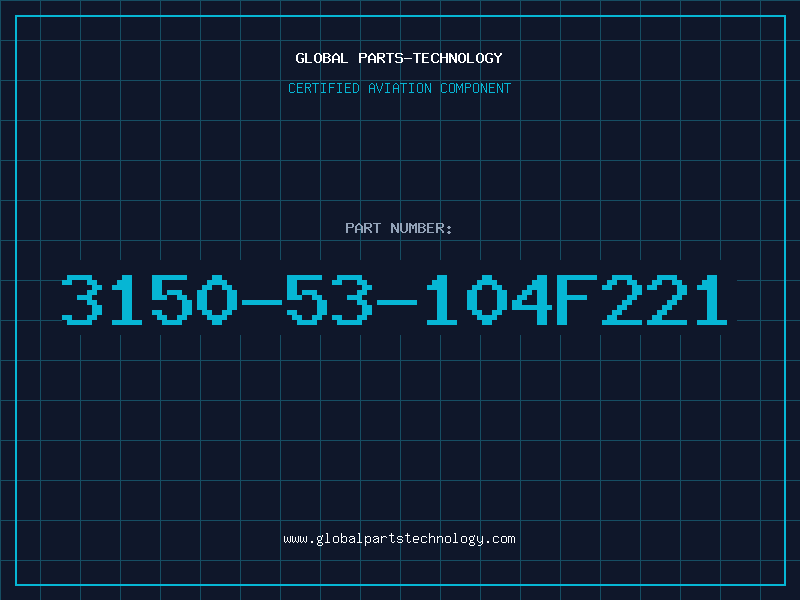 GLOBAL PARTS-TECHNOLOGY

CERTIFIED AVIATION COMPONENT

PART NUMBER:

3150-53-104F221

www.globalpartstechnology.com