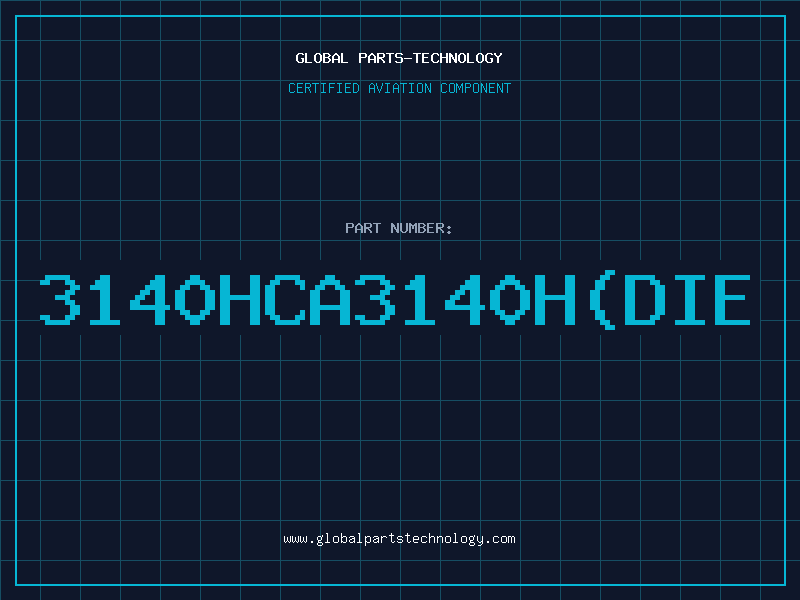 GLOBAL PARTS-TECHNOLOGY

CERTIFIED AVIATION COMPONENT

PART NUMBER:

3140HCA3140H(DIE

www.globalpartstechnology.com