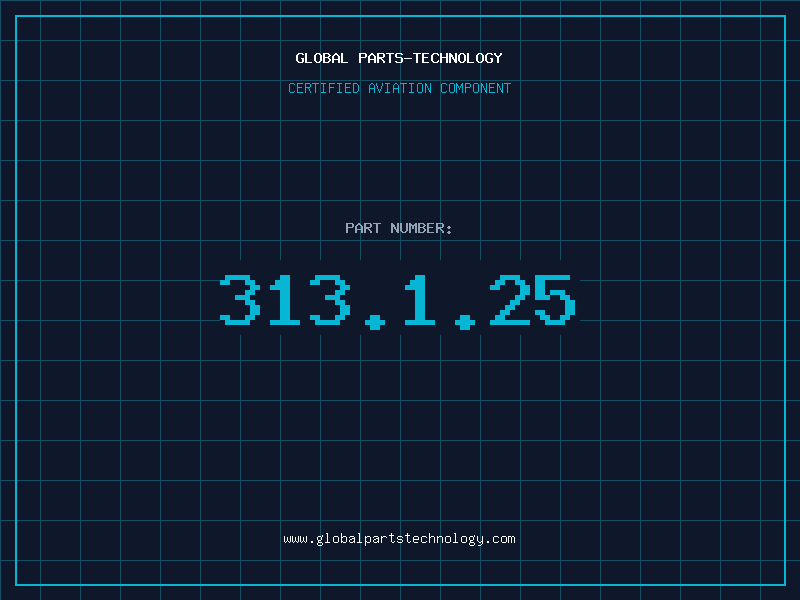 GLOBAL PARTS-TECHNOLOGY

CERTIFIED AVIATION COMPONENT

PART NUMBER:

313.1.25

www.globalpartstechnology.com