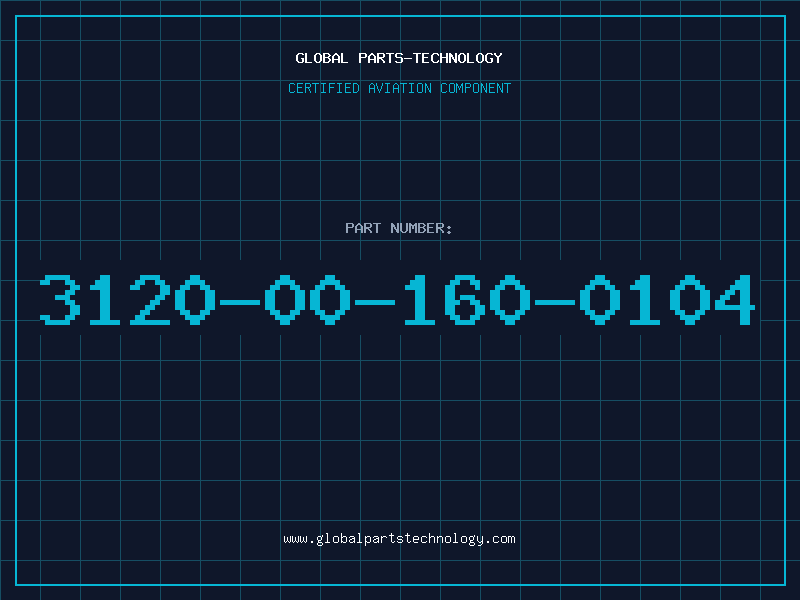 GLOBAL PARTS-TECHNOLOGY

CERTIFIED AVIATION COMPONENT

PART NUMBER:

3120-00-160-0104

www.globalpartstechnology.com