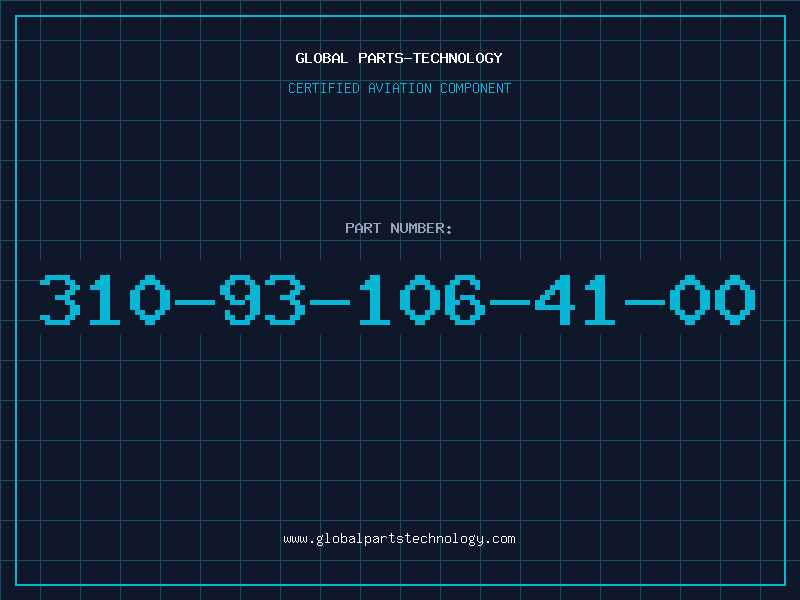 GLOBAL PARTS-TECHNOLOGY

CERTIFIED AVIATION COMPONENT

PART NUMBER:

310-93-106-41-00

www.globalpartstechnology.com