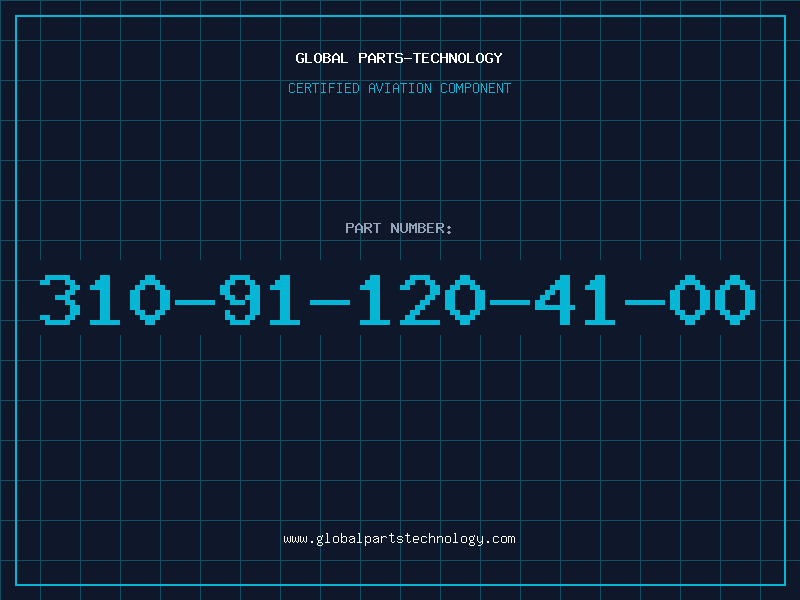 GLOBAL PARTS-TECHNOLOGY

CERTIFIED AVIATION COMPONENT

PART NUMBER:

310-91-120-41-00

www.globalpartstechnology.com