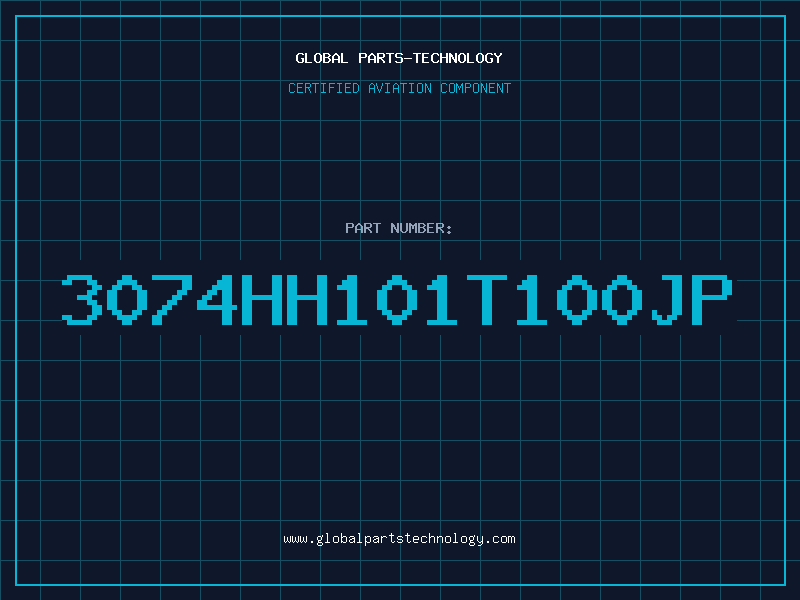 GLOBAL PARTS-TECHNOLOGY
CERTIFIED AVIATION COMPONENT

PART NUMBER:
3074HH101T100JP

www.globalpartstechnology.com