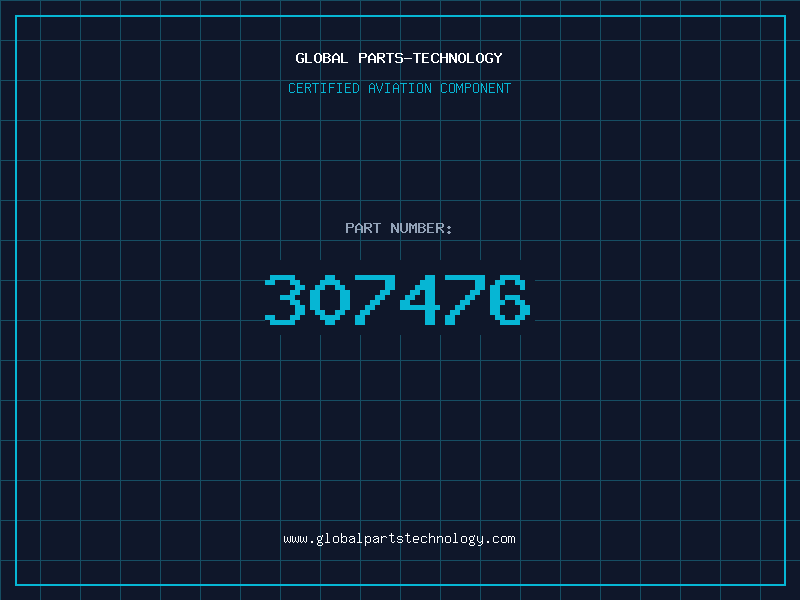 GLOBAL PARTS-TECHNOLOGY

CERTIFIED AVIATION COMPONENT

PART NUMBER:

307476

www.globalpartstechnology.com