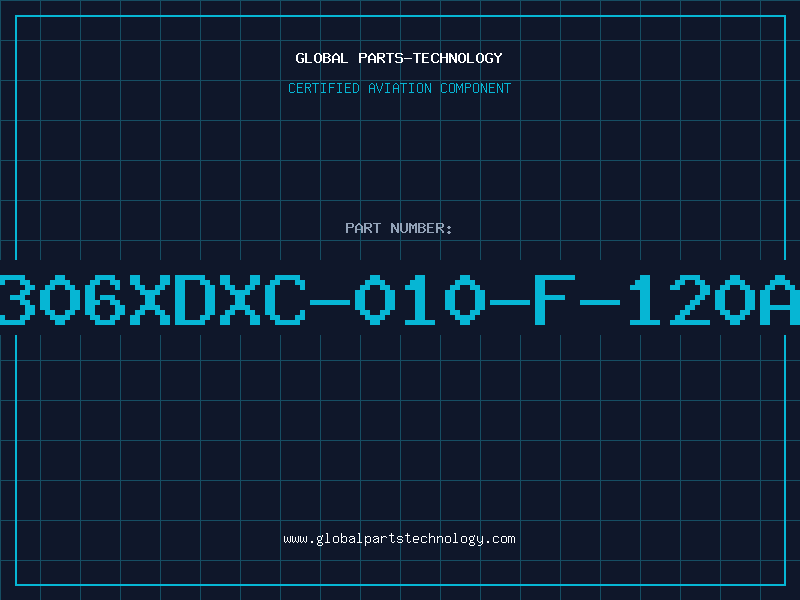 GLOBAL PARTS-TECHNOLOGY

CERTIFIED AVIATION COMPONENT

PART NUMBER:

306XDXC-010-F-120A

www.globalpartstechnology.com