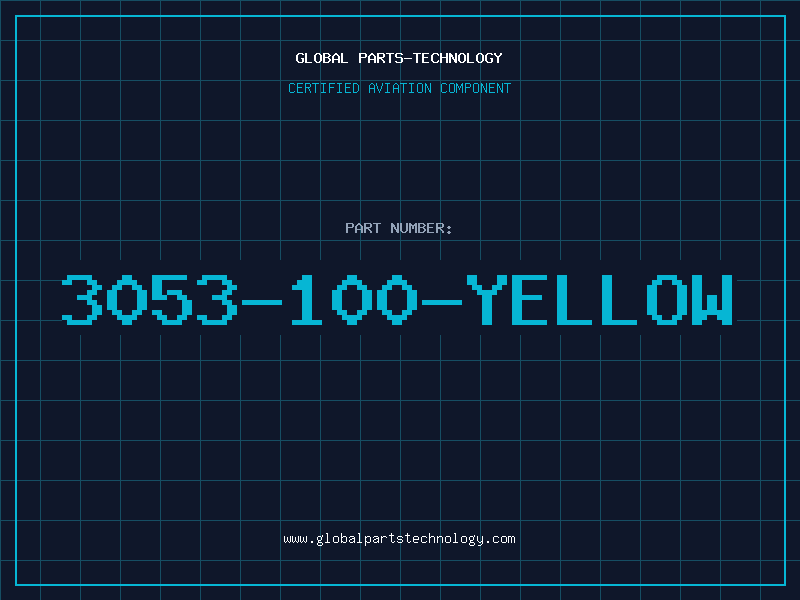 GLOBAL PARTS-TECHNOLOGY

CERTIFIED AVIATION COMPONENT

PART NUMBER:

3053-100-YELLOW

www.globalpartstechnology.com