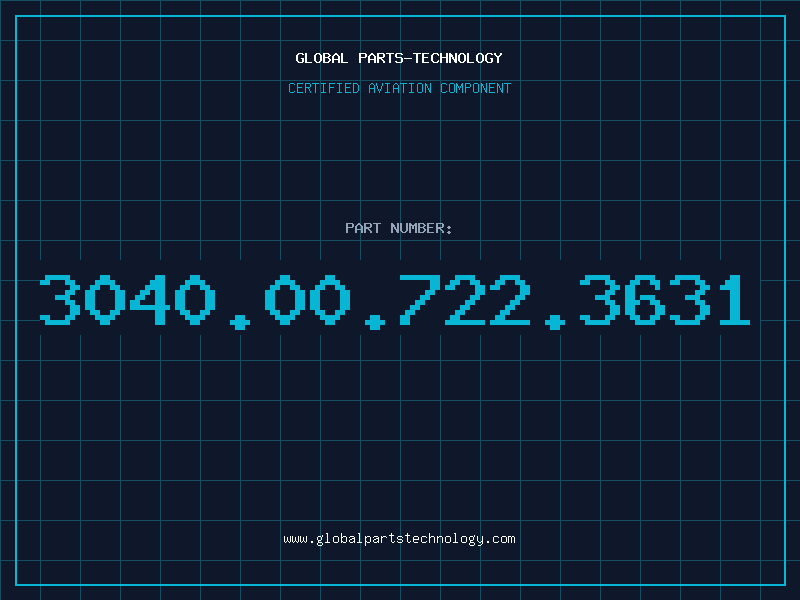 GLOBAL PARTS-TECHNOLOGY

CERTIFIED AVIATION COMPONENT

PART NUMBER:

3040.00.722.3631

www.globalpartstechnology.com