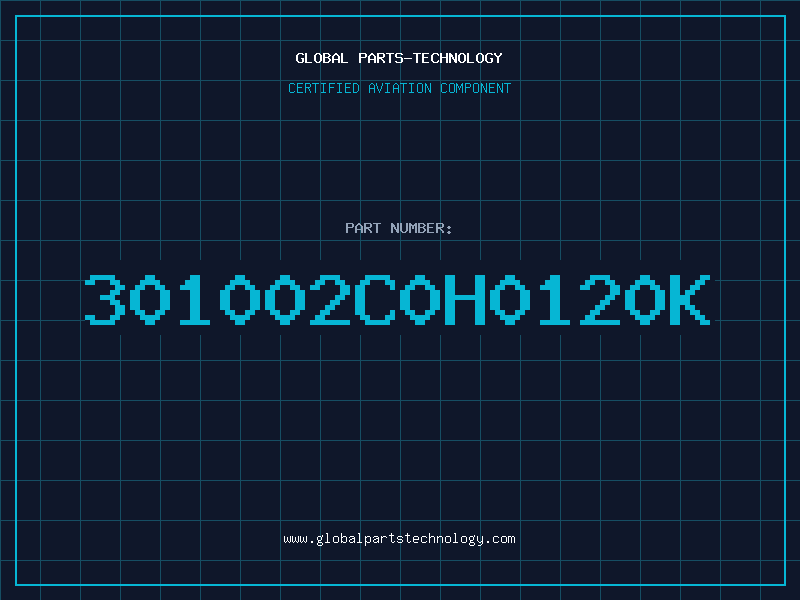 GLOBAL PARTS-TECHNOLOGY

CERTIFIED AVIATION COMPONENT

PART NUMBER:

301002C0H0120K

www.globalpartstechnology.com