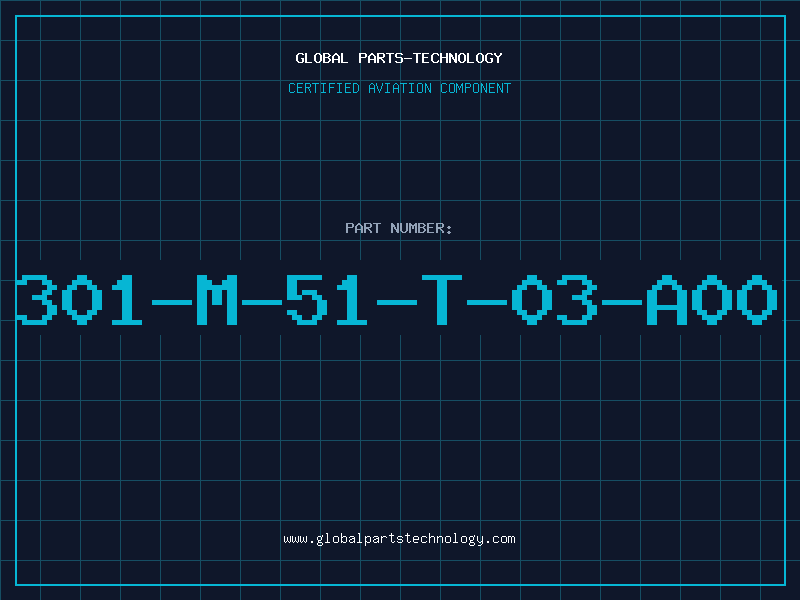 GLOBAL PARTS-TECHNOLOGY

CERTIFIED AVIATION COMPONENT

PART NUMBER:

301-M-51-T-03-A00

www.globalpartstechnology.com