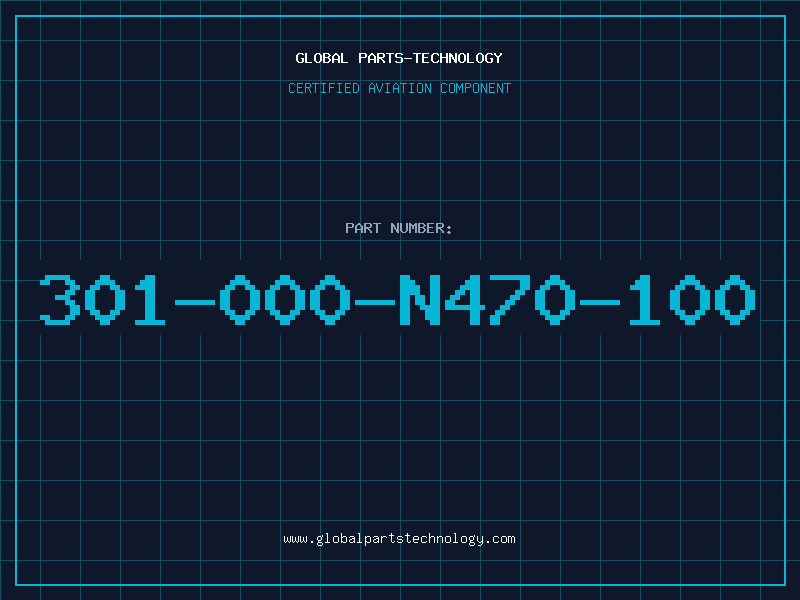 GLOBAL PARTS-TECHNOLOGY

CERTIFIED AVIATION COMPONENT

PART NUMBER:

301-000-N470-100

www.globalpartstechnology.com