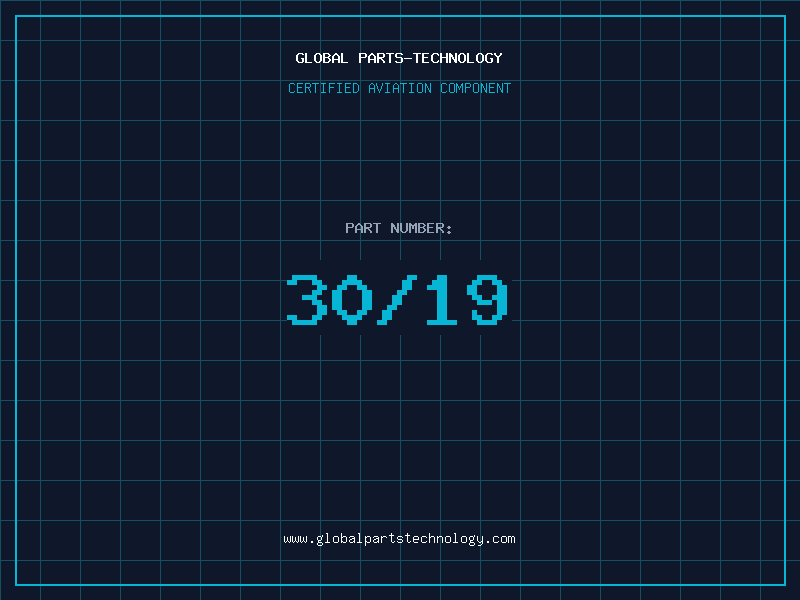 GLOBAL PARTS-TECHNOLOGY

CERTIFIED AVIATION COMPONENT

PART NUMBER:

30/19

www.globalpartstechnology.com