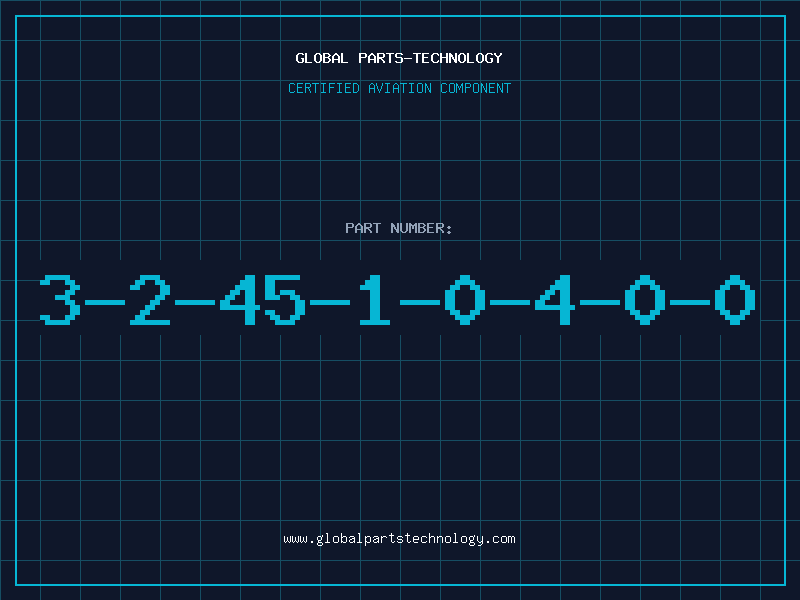 GLOBAL PARTS-TECHNOLOGY

CERTIFIED AVIATION COMPONENT

PART NUMBER:

3-2-45-1-0-4-0-0

www.globalpartstechnology.com