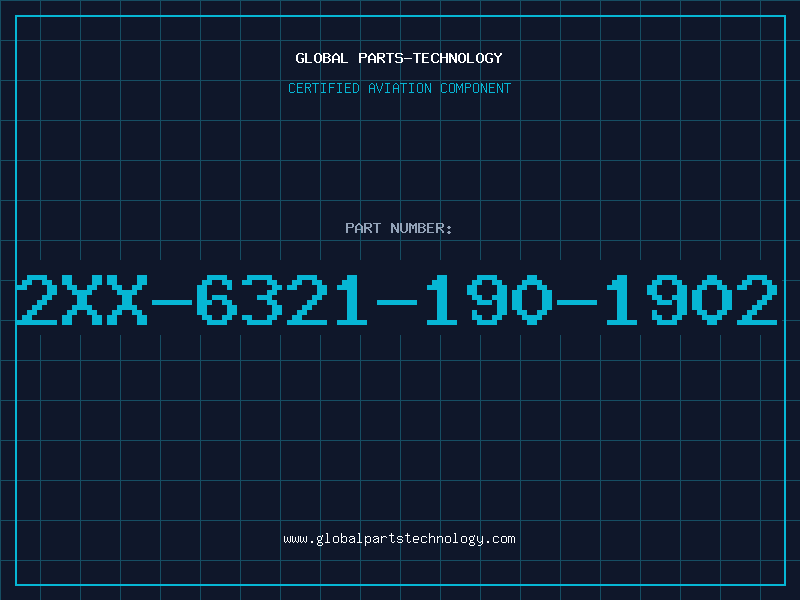 GLOBAL PARTS-TECHNOLOGY

CERTIFIED AVIATION COMPONENT

PART NUMBER:

2XX-6321-190-1902

www.globalpartstechnology.com