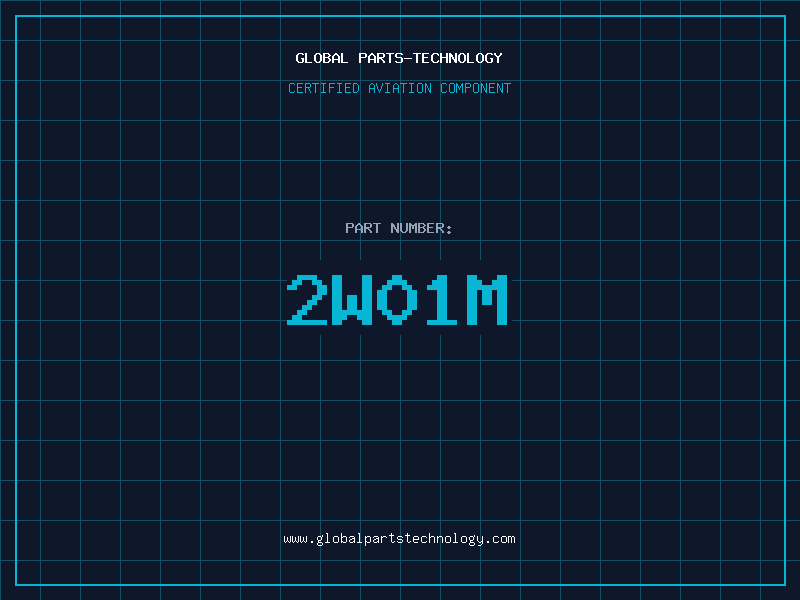 GLOBAL PARTS-TECHNOLOGY

CERTIFIED AVIATION COMPONENT

PART NUMBER:

2W01M

www.globalpartstechnology.com