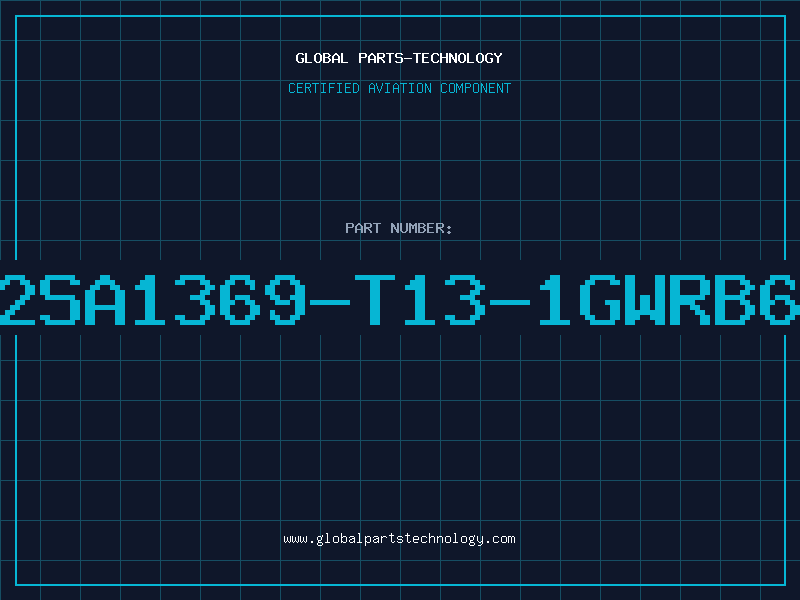 GLOBAL PARTS-TECHNOLOGY

CERTIFIED AVIATION COMPONENT

PART NUMBER:

2SA1369-T13-1GWRB6

www.globalpartstechnology.com