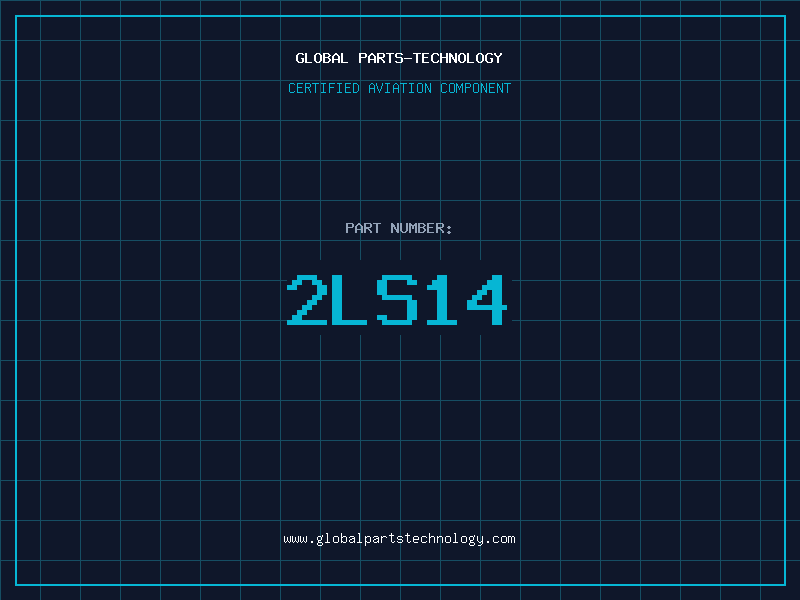 GLOBAL PARTS-TECHNOLOGY

CERTIFIED AVIATION COMPONENT

PART NUMBER:

2LS14

www.globalpartstechnology.com