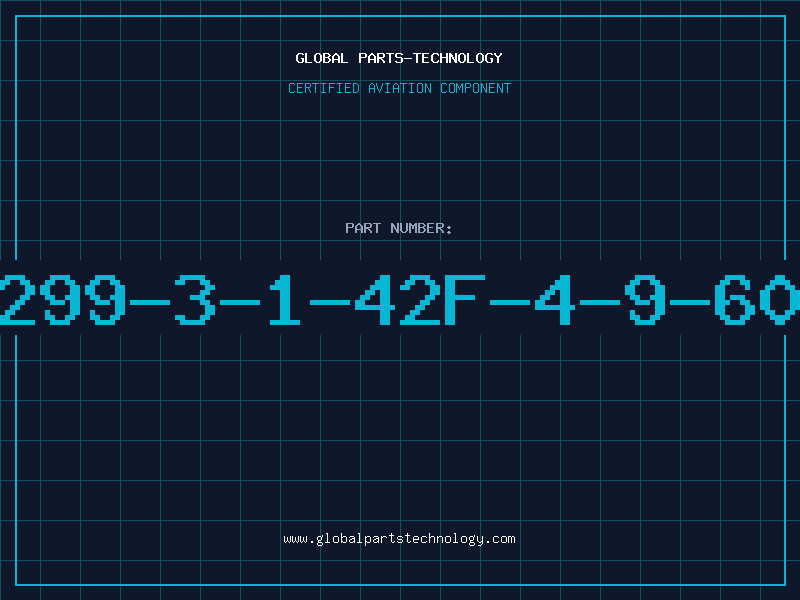 GLOBAL PARTS-TECHNOLOGY

CERTIFIED AVIATION COMPONENT

PART NUMBER:

299-3-1-42F-4-9-60

www.globalpartstechnology.com