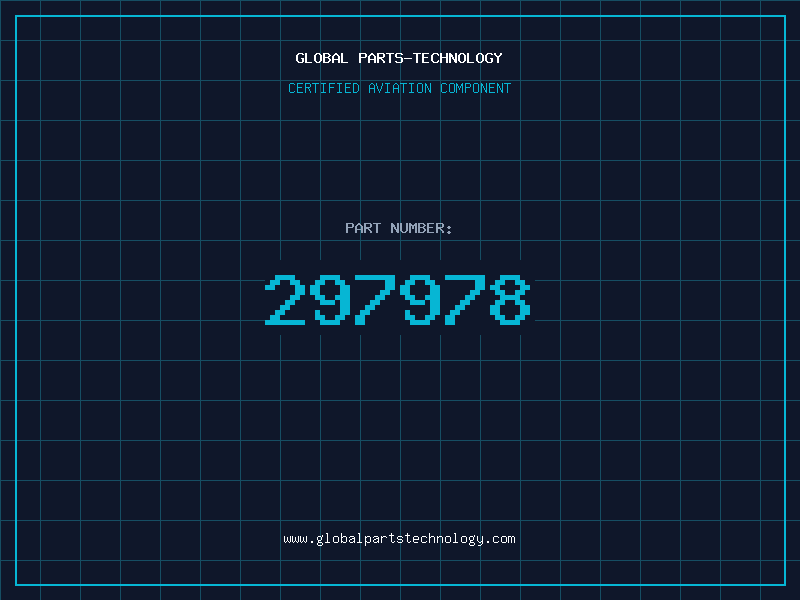 GLOBAL PARTS-TECHNOLOGY

CERTIFIED AVIATION COMPONENT

PART NUMBER:

297978

www.globalpartstechnology.com