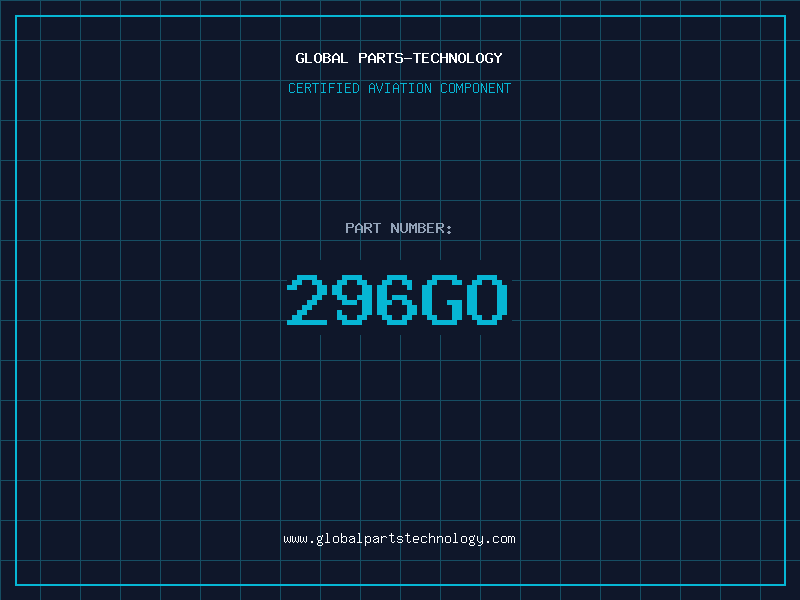 GLOBAL PARTS-TECHNOLOGY
CERTIFIED AVIATION COMPONENT

PART NUMBER:
296G0

www.globalpartstechnology.com