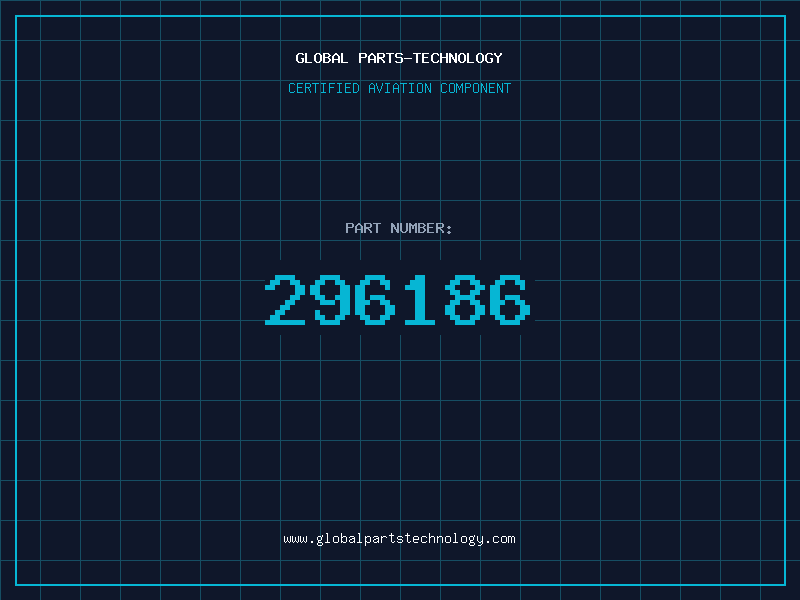 GLOBAL PARTS-TECHNOLOGY
CERTIFIED AVIATION COMPONENT

PART NUMBER:
296186

www.globalpartstechnology.com