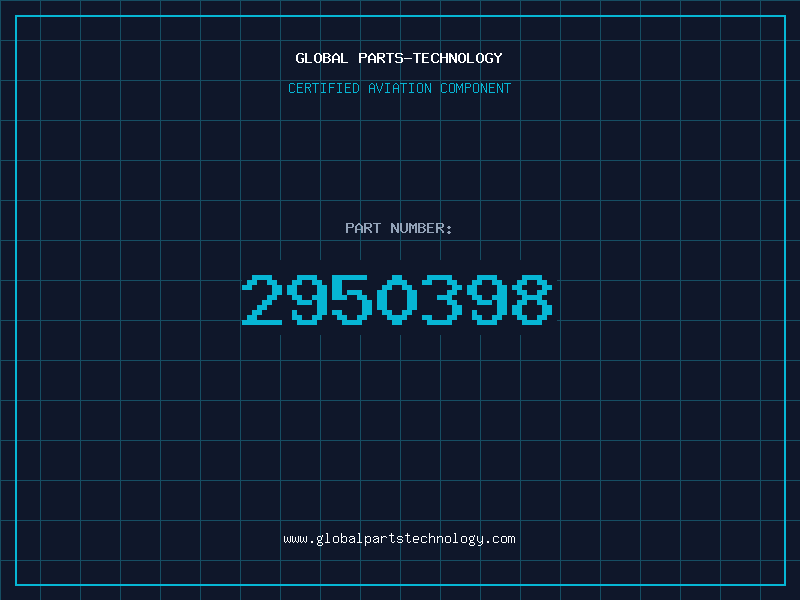 GLOBAL PARTS-TECHNOLOGY

CERTIFIED AVIATION COMPONENT

PART NUMBER:

2950398

www.globalpartstechnology.com