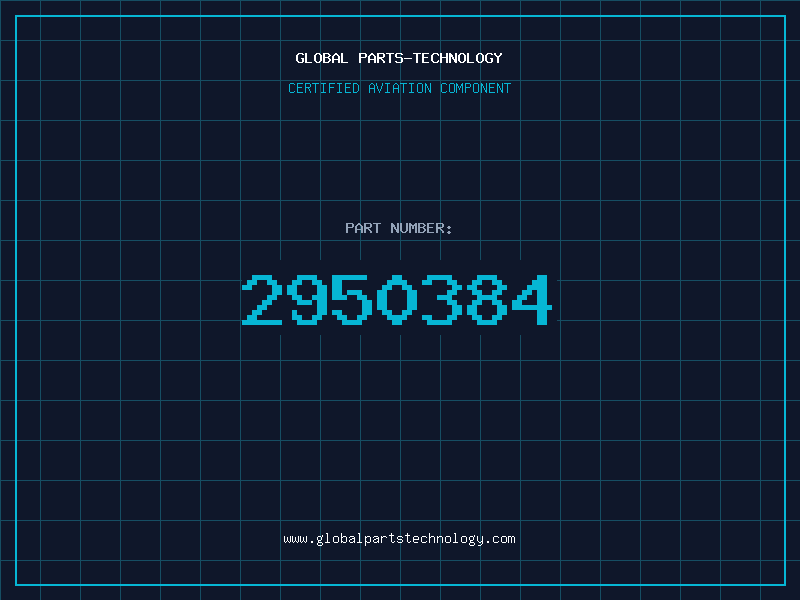 GLOBAL PARTS-TECHNOLOGY

CERTIFIED AVIATION COMPONENT

PART NUMBER:

2950384

www.globalpartstechnology.com