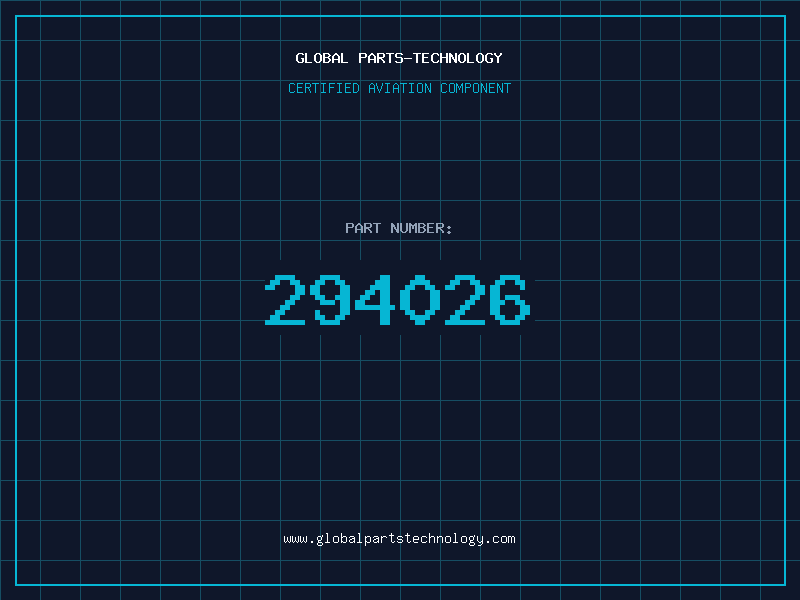 GLOBAL PARTS-TECHNOLOGY

CERTIFIED AVIATION COMPONENT

PART NUMBER:

294026

www.globalpartstechnology.com