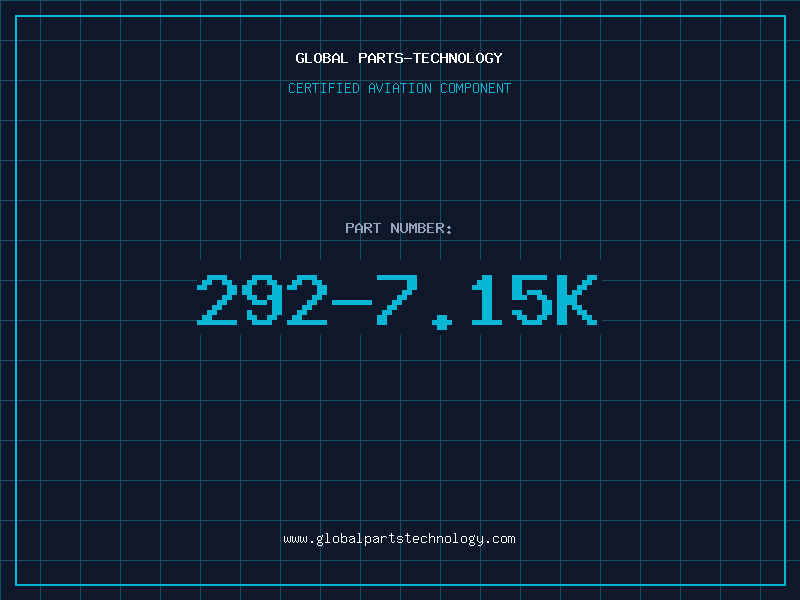 GLOBAL PARTS-TECHNOLOGY
CERTIFIED AVIATION COMPONENT

PART NUMBER:
292-7.15K

www.globalpartstechnology.com