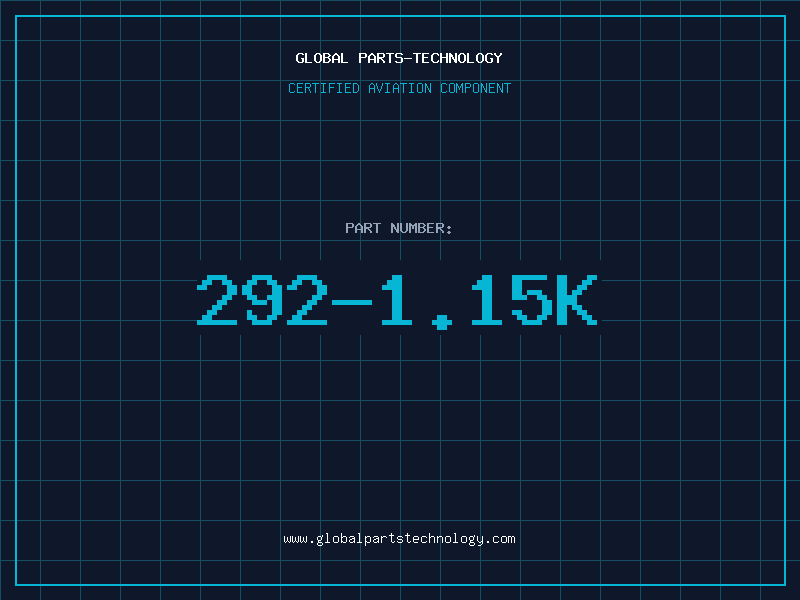 GLOBAL PARTS-TECHNOLOGY

CERTIFIED AVIATION COMPONENT

PART NUMBER:

292-1.15K

www.globalpartstechnology.com