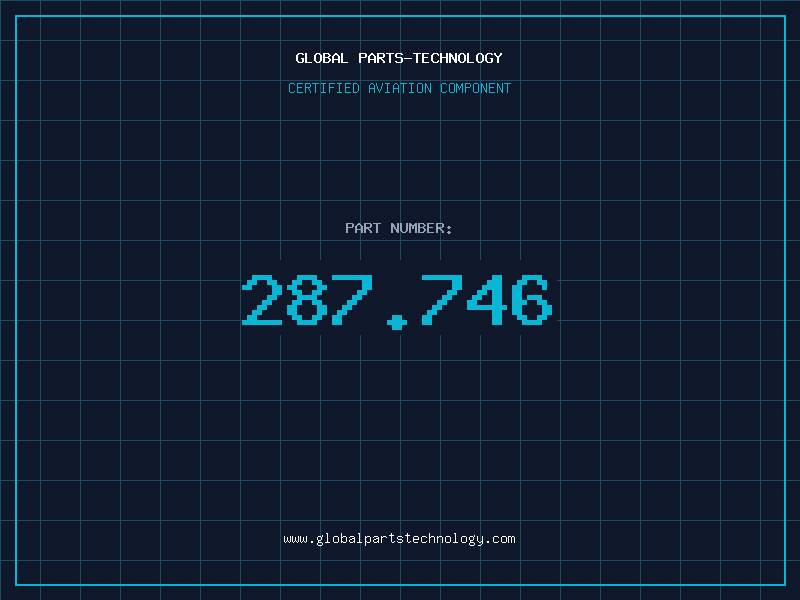 GLOBAL PARTS-TECHNOLOGY
CERTIFIED AVIATION COMPONENT

PART NUMBER:
287.746

www.globalpartstechnology.com