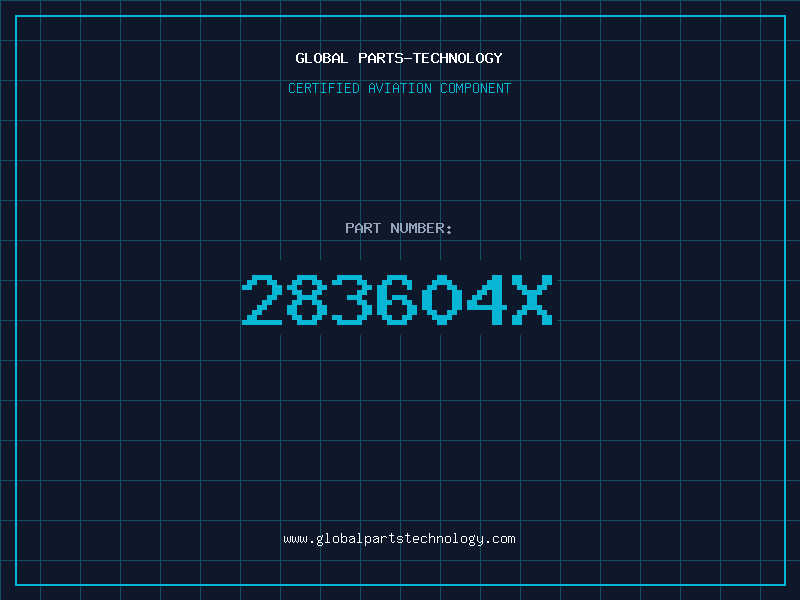 GLOBAL PARTS-TECHNOLOGY
CERTIFIED AVIATION COMPONENT

PART NUMBER:
283604X

www.globalpartstechnology.com