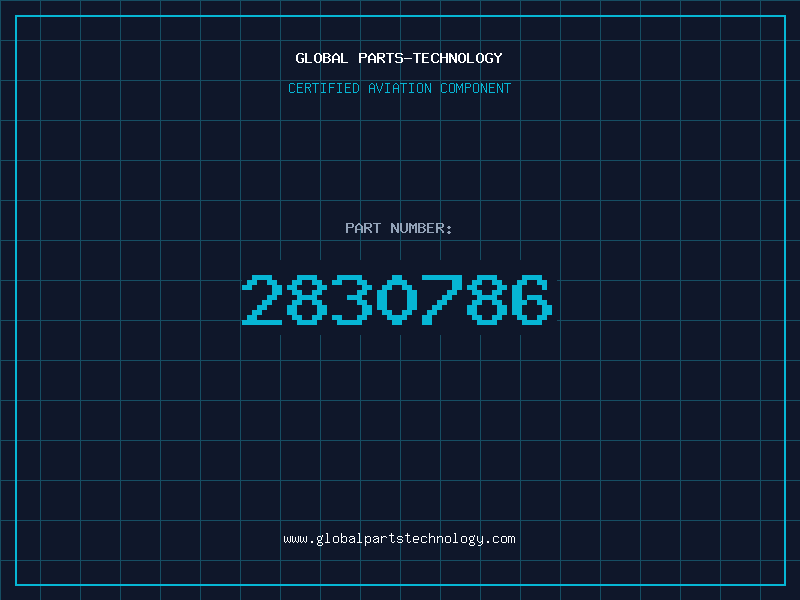 GLOBAL PARTS-TECHNOLOGY

CERTIFIED AVIATION COMPONENT

PART NUMBER:

2830786

www.globalpartstechnology.com