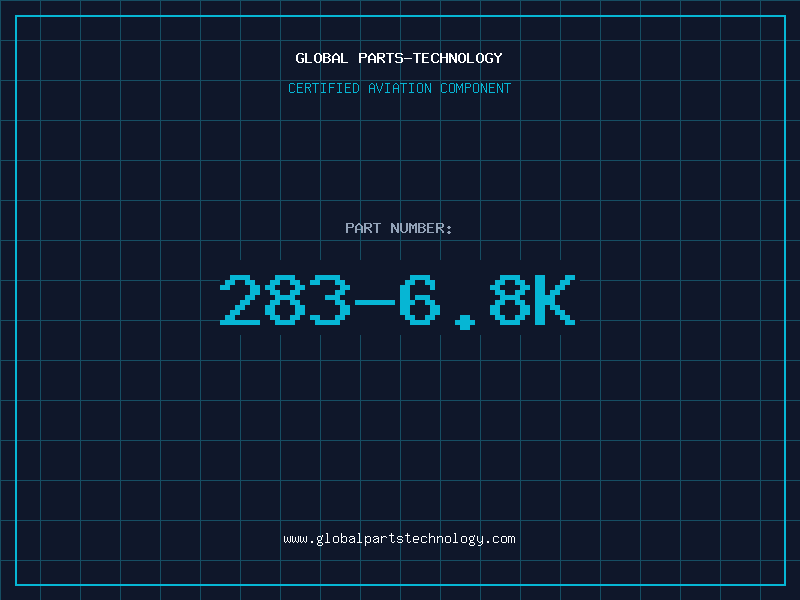 GLOBAL PARTS-TECHNOLOGY

CERTIFIED AVIATION COMPONENT

PART NUMBER:

283-6.8K

www.globalpartstechnology.com